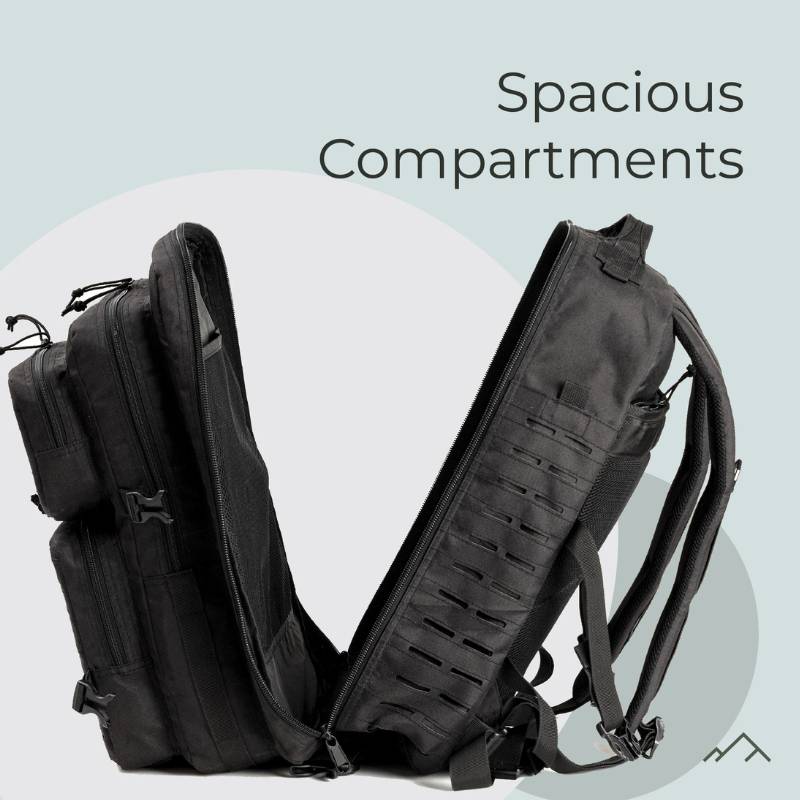 Spacious Compartments