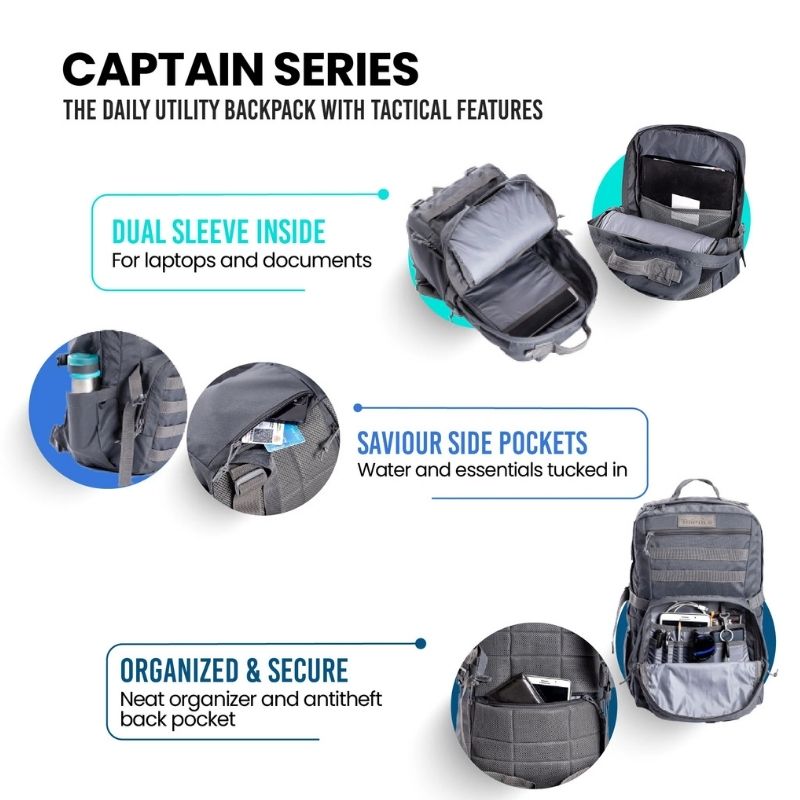 CAPTAIN SERIES
THE DAILY UTILITY BACKPACK WITH TACTICAL FEATURES

DUAL SLEEVE INSIDE
For laptops and documents

SAVIOUR SIDE POCKETS
Water and essentials tucked in

ORGANIZED & SECURE
Neat organizer and antitheft back pocket